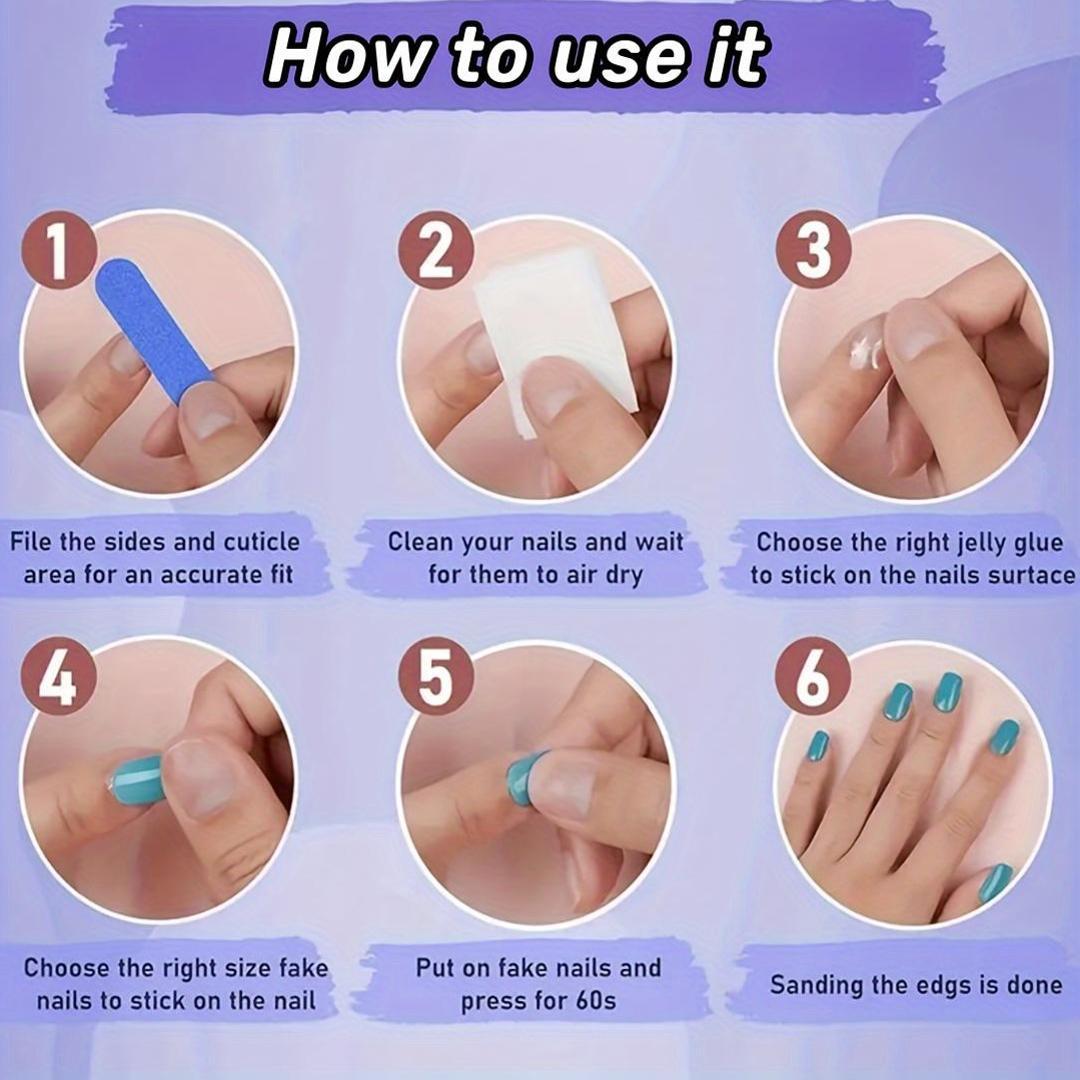 How to use it

1

File the sides and cuticle area for an accurate fit

2

Clean your nails and wait for them to air dry

3

Choose the right jelly glue to stick on the nails surtace

4

Choose the right size fake nails to stick on the nail

5

Put on fake nails and press for 60s

6

Sanding the edgs is done